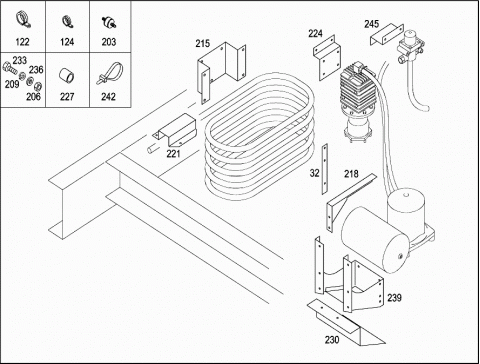 122
124
203
233
236
209
206
227
242
215
224
245
221
32
218
239
230