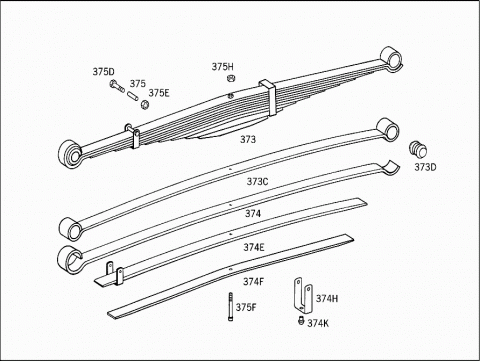 375D
375
375E
375H
373
373D
373C
374
374E
374F
375F
374H
374K