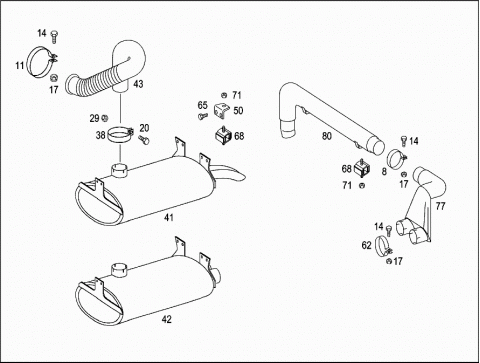 14
11
17
43
29
38
20
65
71
50
68
41
42
80
14
68
8
71
17
77
14
62
17