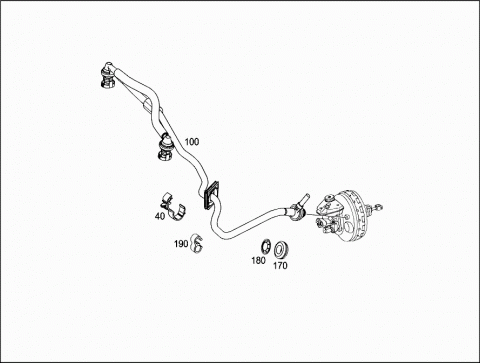 100
40
190
180
170