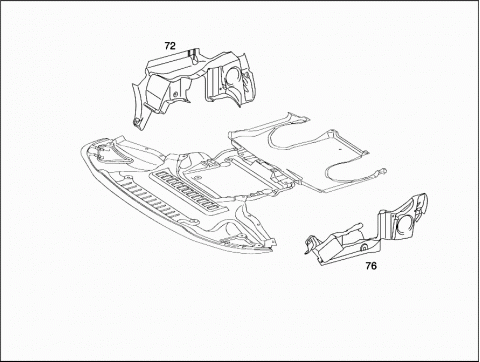 72

76