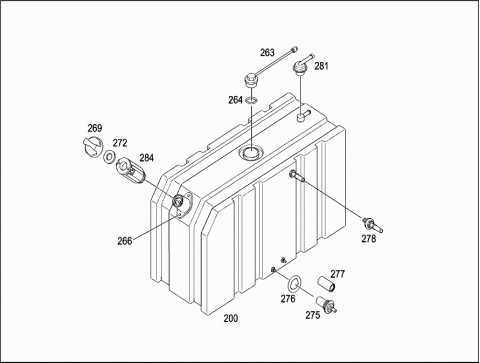 263
281
264
269
272
284
266
278
277
276
275
200