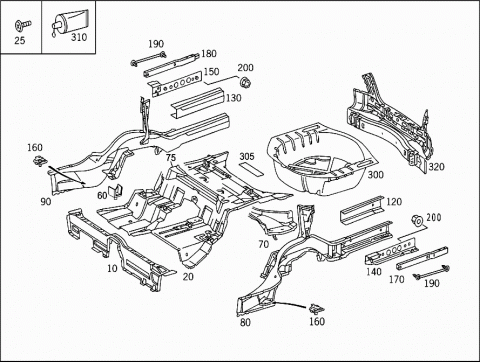 25
310
190
180
150
200
130
160
75
305
300
320
90
60
120
200
70
10
20
140
170
190
80
160