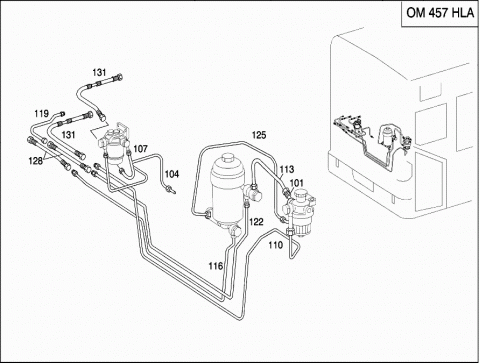 OM 457 HLA

131
119
131
128
107
104
125
113
101
122
110
116