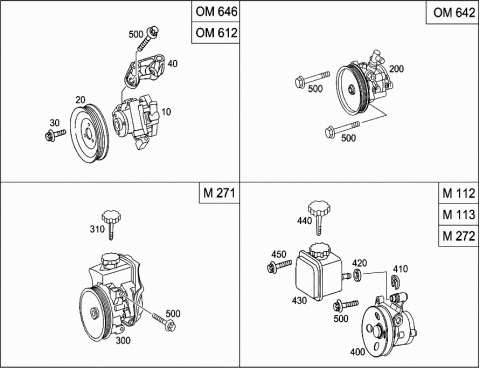 OM 646
OM 612
500
40
20
10
30

OM 642
200
500
500

M 271
310
500
300

M 112
M 113
M 272
440
450
420
410
430
500
400