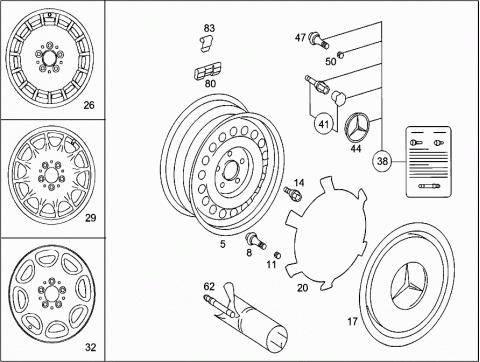 26
29
32
83
80
47
50
41
44
38
14
5
8
11
20
62
17