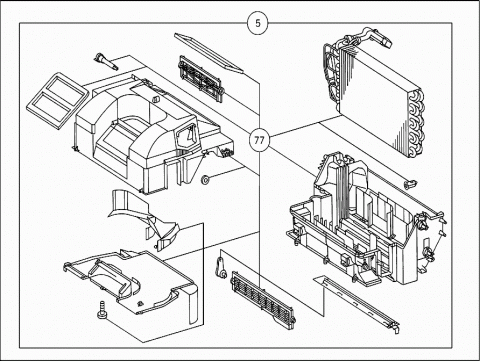 5

77