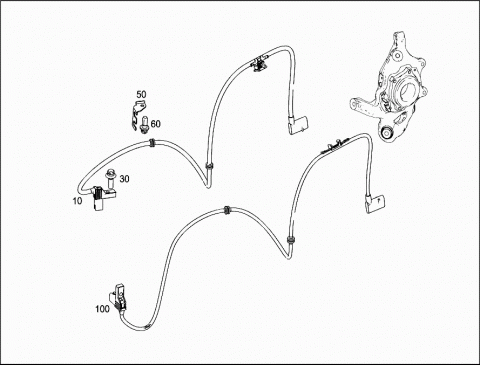 50
60
30
10
100