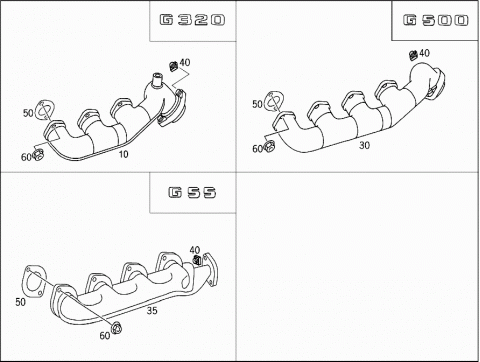 G 320

40
50
60
10

G 500

40
50
60
30

G 55

40
50
35
60