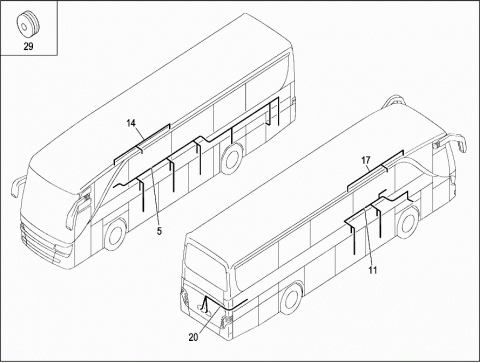 29
14
5
17
11
20