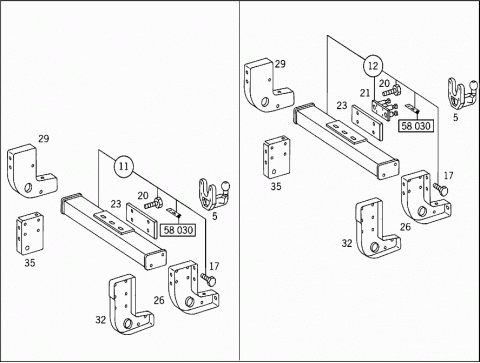 29
11
20
23
58 030
5
35
17
26
32

29
12
20
21
23
58 030
5
35
17
26
32