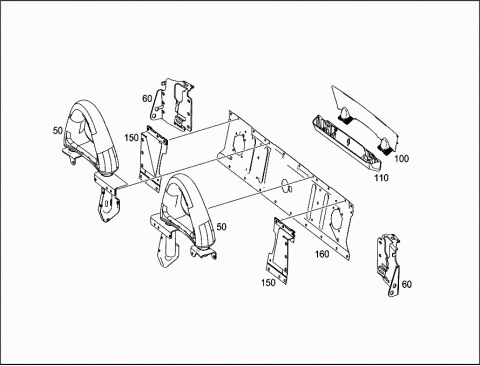 60
50
150
100
110
50
160
150
60