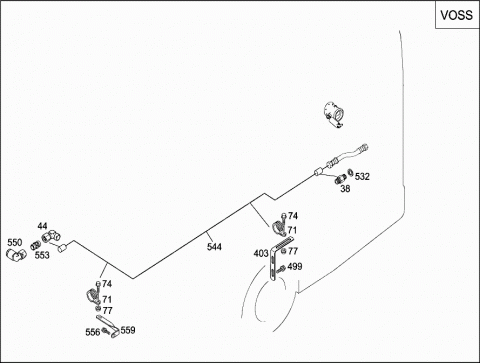 VOSS

532
38
74
71
44
550
553
544
403
77
499
74
71
77
556
559