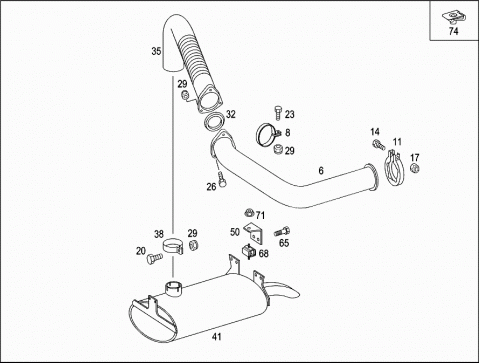 74

35
29
32
23
8
29
14
11
17
6
26
71
50
65
68
38
29
20
41