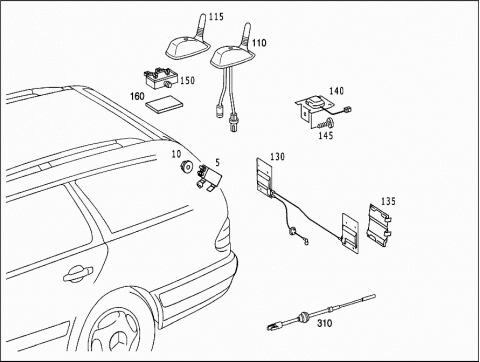 115
110
150
160
140
145
10
5
130
135
310