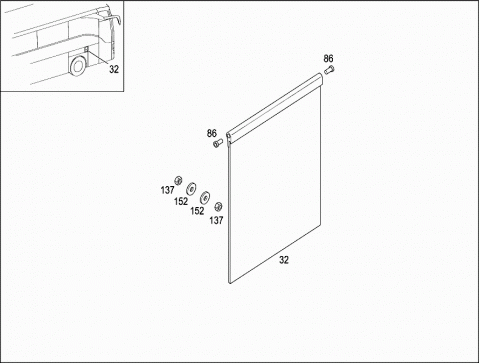 32

86

86

137

152

152

137

32