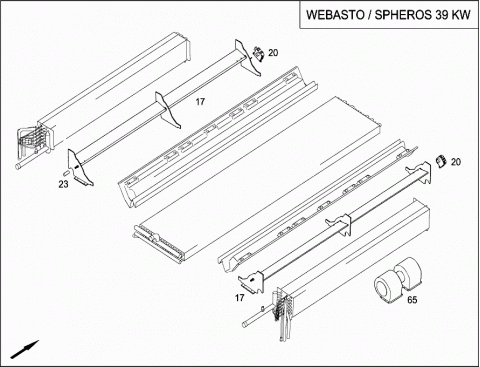 WEBASTO / SPHEROS 39 KW

20

17

23

20

17

65