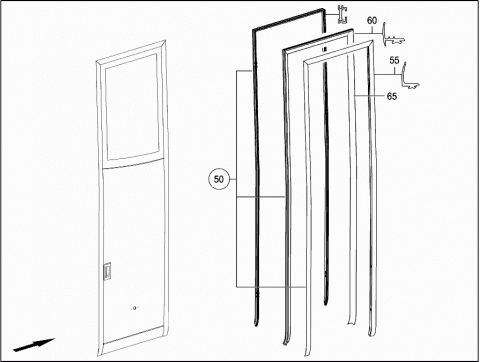 60
55
65
50