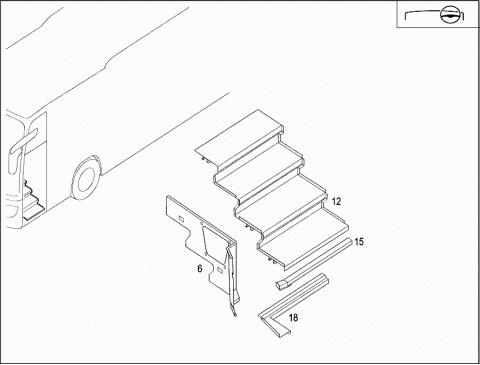 12
15
6
18