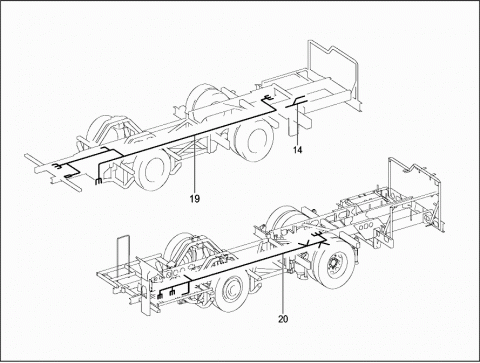 14
19
20