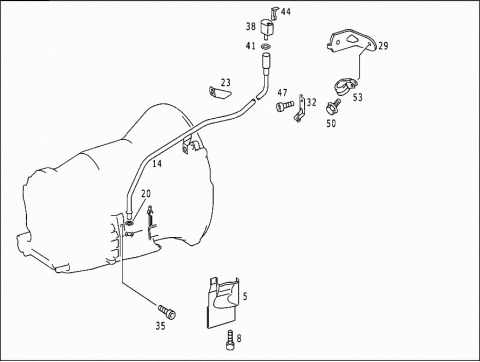 44
38
41
29
23
47
32
53
50
14
20
5
35
8