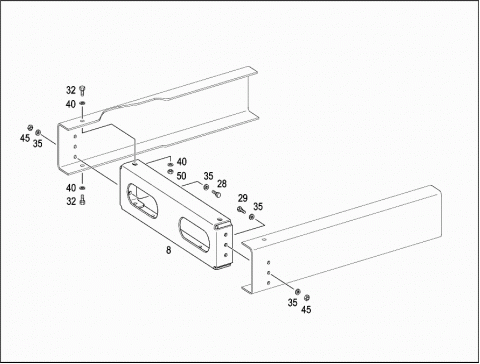 32
40
45
35
40
50
35
28
40
32
29
35
8
35
45