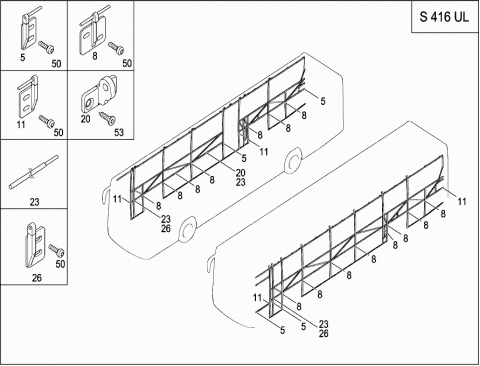 S 416 UL

5
50
8
50
11
50
20
53
23
26
50

5
8
8
8
11
5
20
23
8
8
8
11
8
23
26

11
8
8
8
8
8
8
8
11
8
5
5
23
26