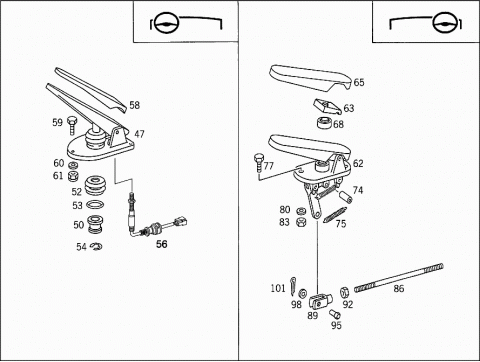 58
59
47
60
61
52
53
50
54
56

65
63
68
77
62
74
80
83
75
101
98
89
92
95
86