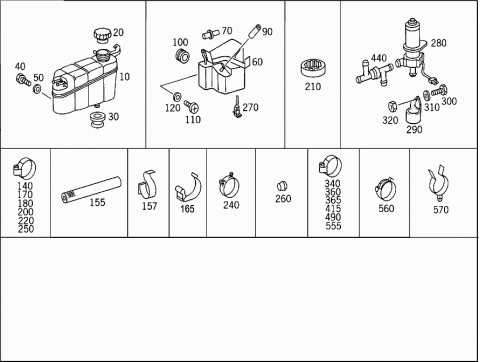 20
40
50
10
30

100
70
90
60
120
110
270

210

280
440
300
310
320
290

140
170
180
200
220
250

155

157

165

240

260

340
360
365
415
490
555

560

570