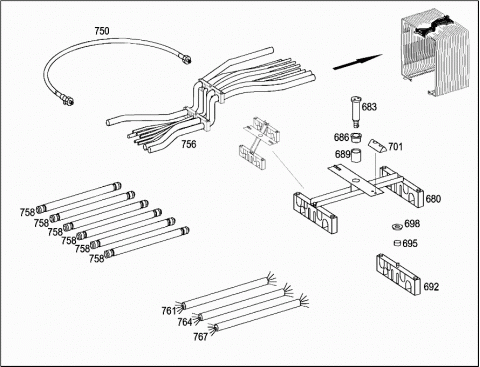 750
756
683
686
701
689
680
698
695
692
758
758
758
758
758
758
761
764
767