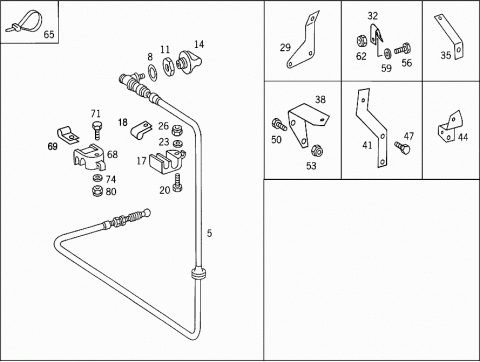 65

8
11
14

71
18
26
23
69
68
17
74
80
20

5

29

32
62
59
56

35

38
50
53

41
47

44