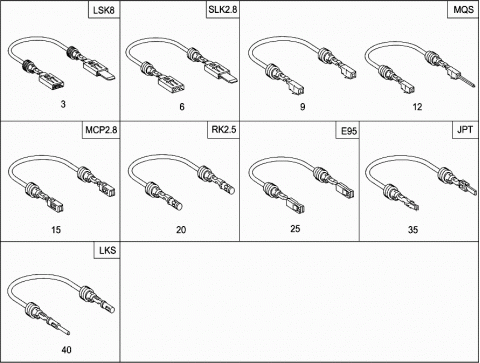 LSK8

3

SLK2.8

6

MQS

9

12

MCP2.8

15

RK2.5

20

E95

25

JPT

35

LKS

40