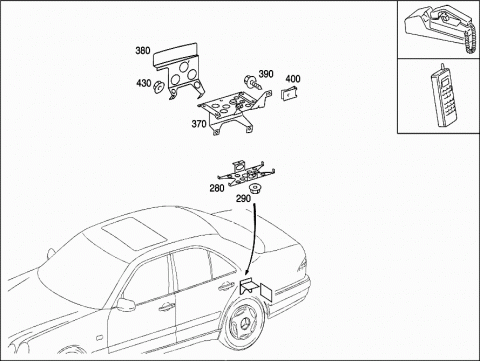 380
430
390
400
370
280
290