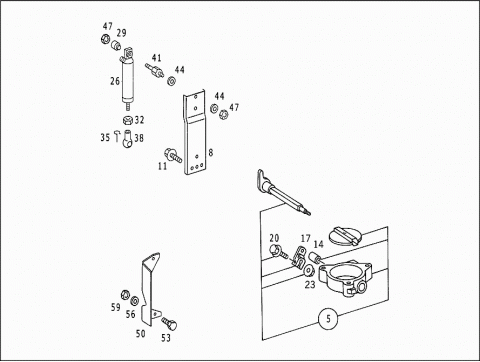 47
29
41
44
26
44
47
32
35
38
8
11
20
17
14
23
5
59
56
50
53