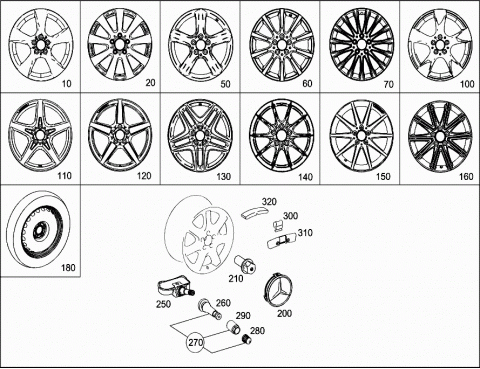 10
20
50
60
70
100
110
120
130
140
150
160
180
320
300
310
210
250
260
200
290
280
270