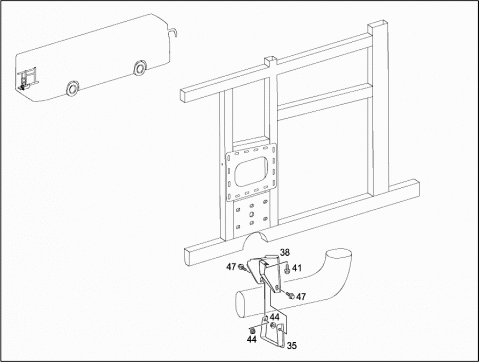 38
47
41
47
44
44
35