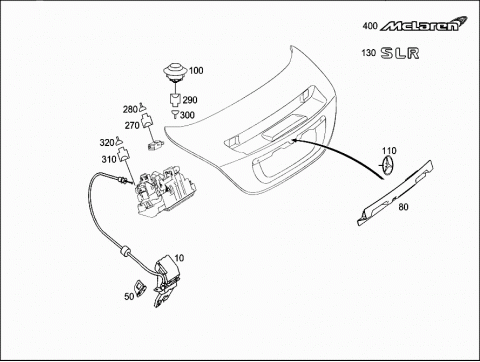 400 McLaren

130 SLR

100

290

300

280

270

320

310

110

80

10

50