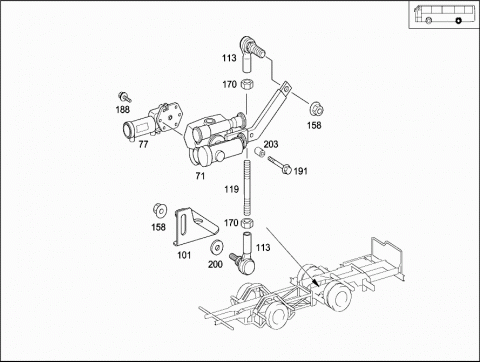 113
170
188
158
77
203
191
71
119
158
170
113
101
200