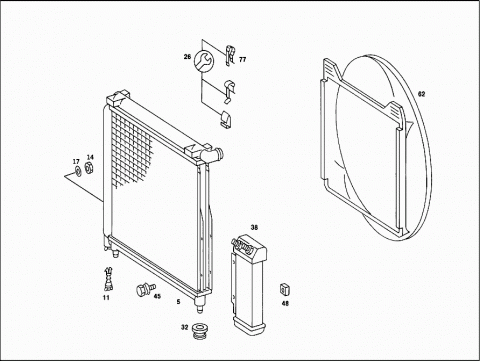 26
77
62
17
14
38
11
45
5
48
32