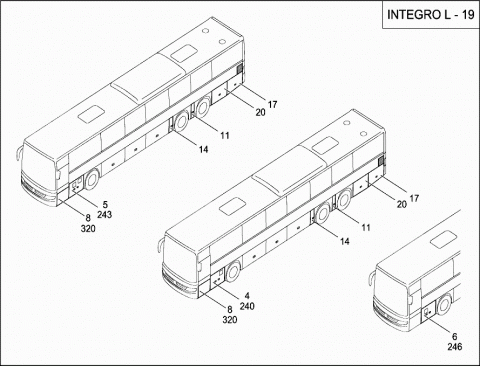 INTEGRO L - 19

17
20
11
14
5
243
8
320

17
20
11
14
4
240
8
320

6
246