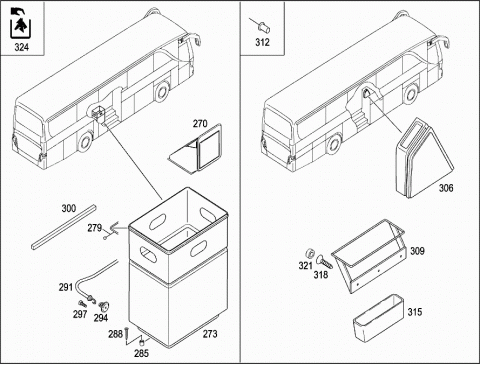 324

270

300

279

291

297

294

288

285

273

312

306

309

321

318

315