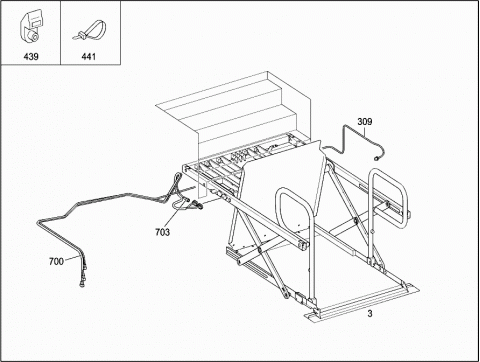 439
441
309
703
700
3