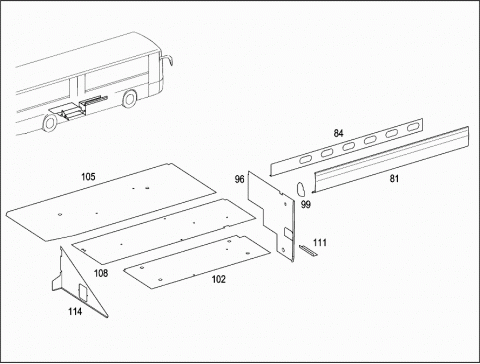 84
81
105
96
99
111
108
102
114