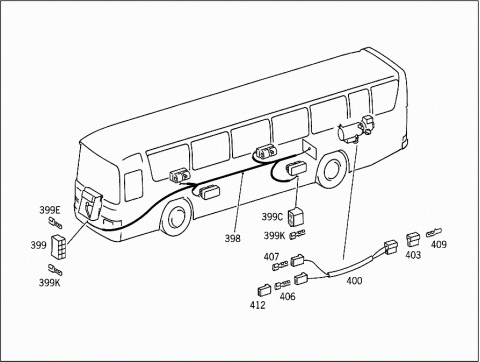 399E
399
399K
398
399C
399K
407
412
406
400
403
409