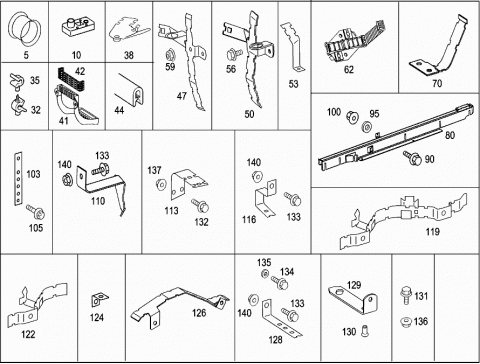 5
10
38
59
47
56
50
53
62
70
35
32
42
41
44
100
95
80
90
103
105
140
133
110
137
113
132
140
116
133
119
122
124
126
135
134
140
133
128
129
130
131
136