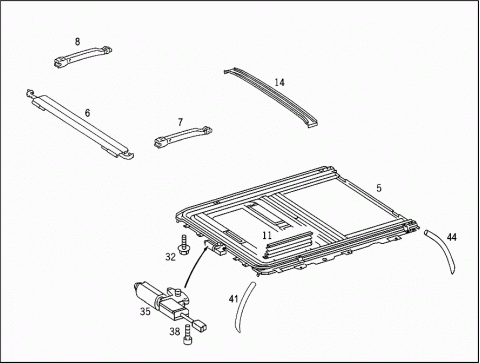 8
14
6
7
5
11
44
32
41
35
38