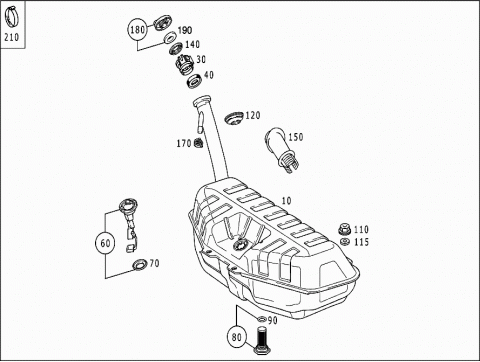 210
180
190
140
30
40
120
170
150
10
110
115
60
70
90
80