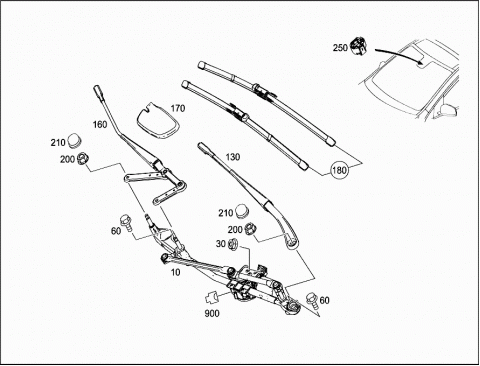 250
170
160
210
200
130
180
210
200
60
30
10
60
900