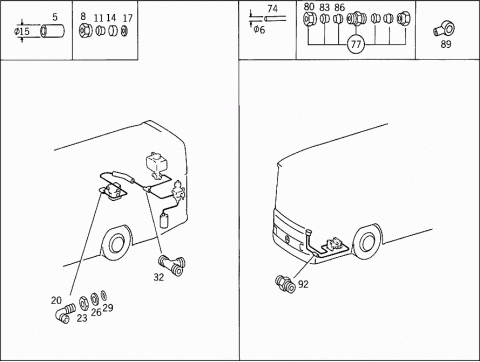 5
Ø15
8 11 14 17
74
Ø6
80 83 86
77
89
32
20
23 26 29
92