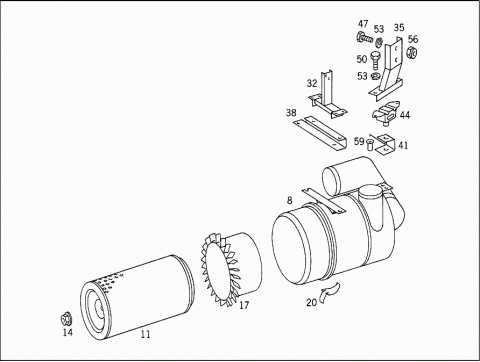 47
53
35
56
50
53
32
38
44
59
41
8
17
20
14
11